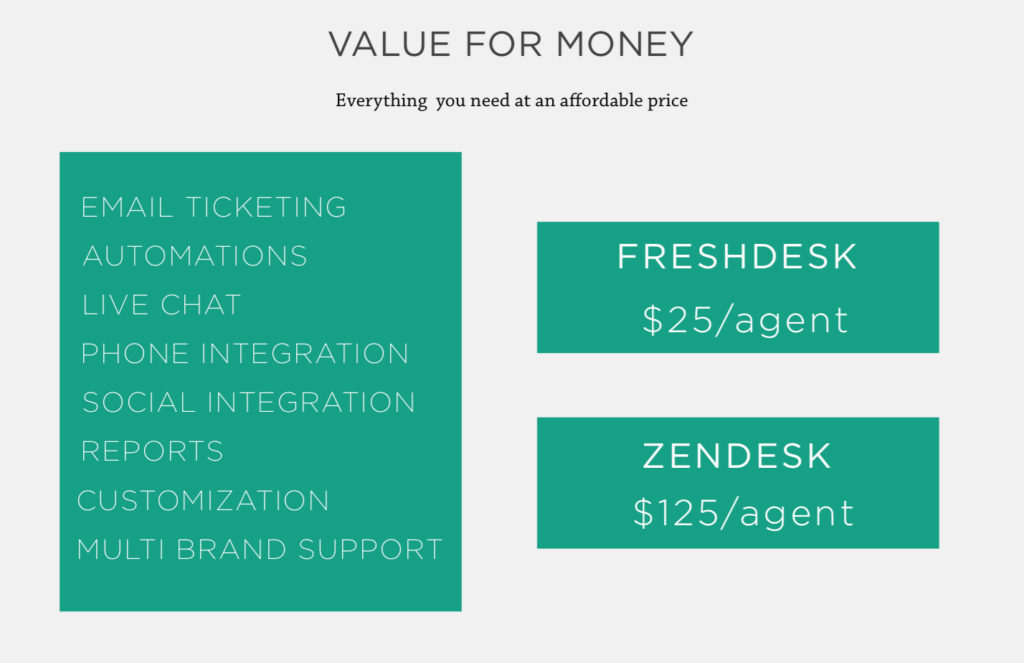 VALUE FOR MONEY

Everything you need at an affordable price

EMAIL TICKETING
AUTOMATIONS
LIVE CHAT
PHONE INTEGRATION
SOCIAL INTEGRATION
REPORTS
CUSTOMIZATION
MULTI BRAND SUPPORT

FRESHDESK
\$25/agent

ZENDESK
\$125/agent